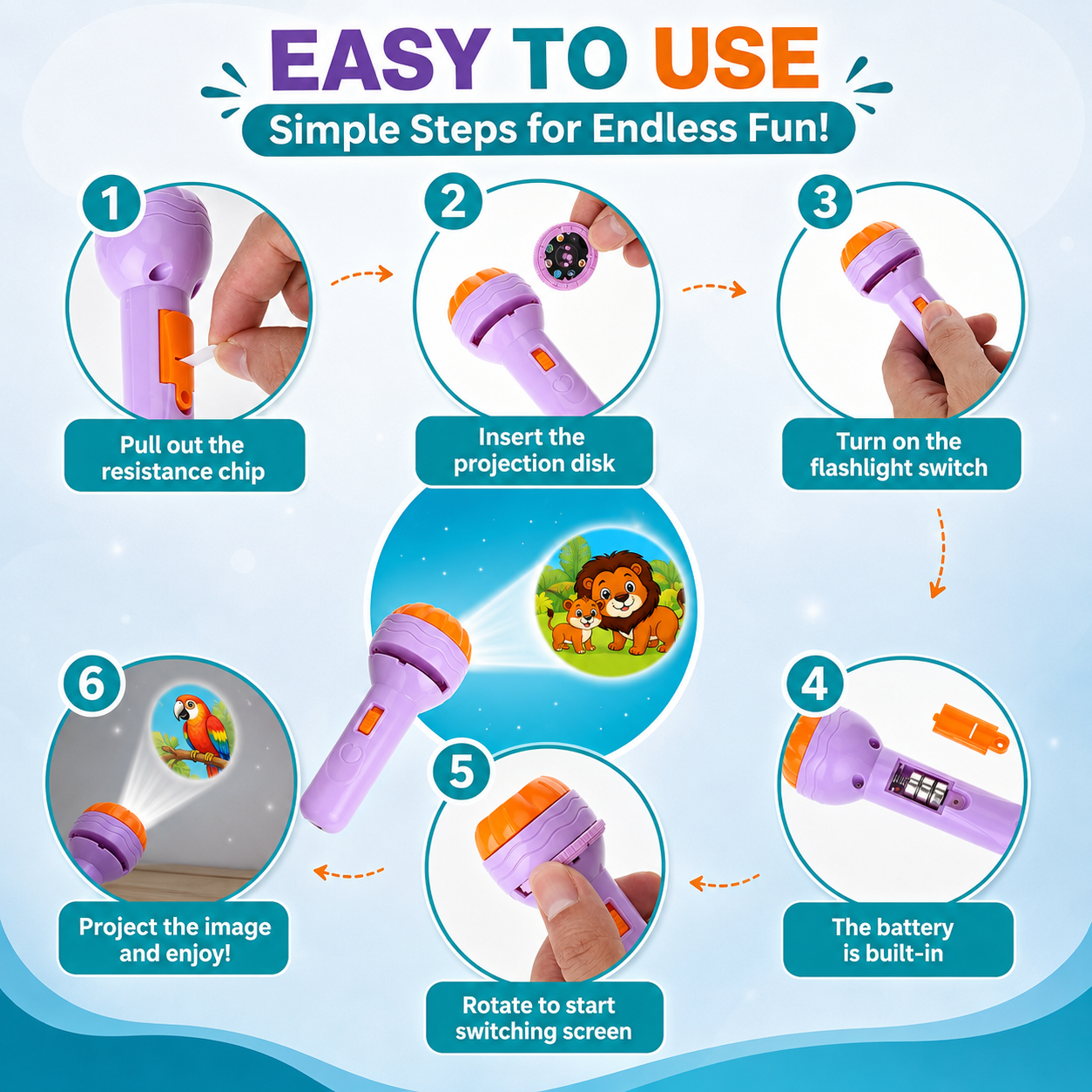 EASY TO USE

Simple Steps for Endless Fun!

1

Pull out the resistance chip

2

Insert the projection disk

3

Turn on the flashlight switch

4

The battery is built-in

5

Rotate to start switching screen

6

Project the image and enjoy!